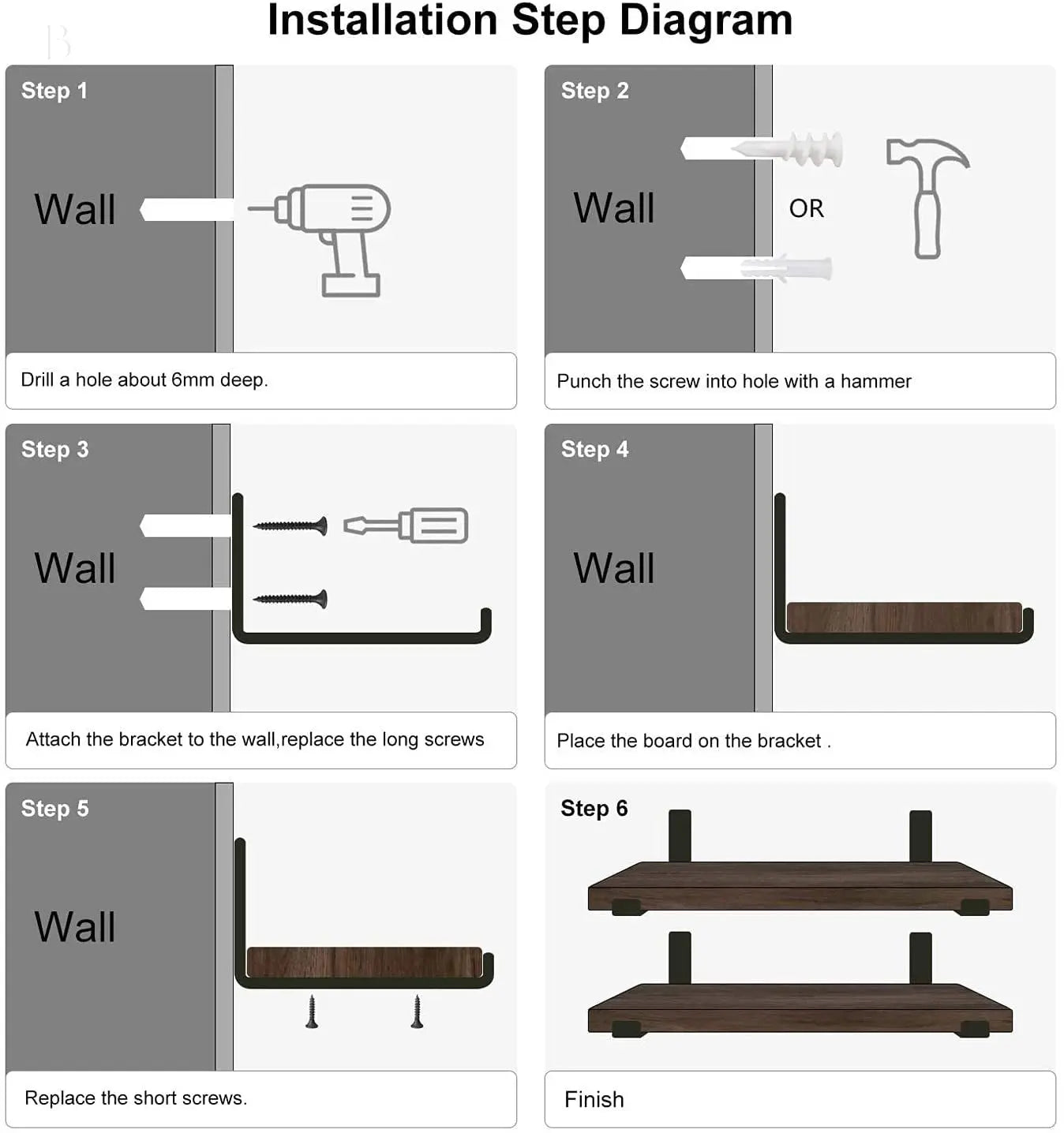 Installation Step Diagram

Step 1

Wall

Drill a hole about 6mm deep.

Step 2

Wall

OR

Punch the screw into hole with a hammer

Step 3

Wall

Attach the bracket to the wall,replace the long screws

Step 4

Wall

Place the board on the bracket .

Step 5

Wall

Replace the short screws.

Step 6

Finish