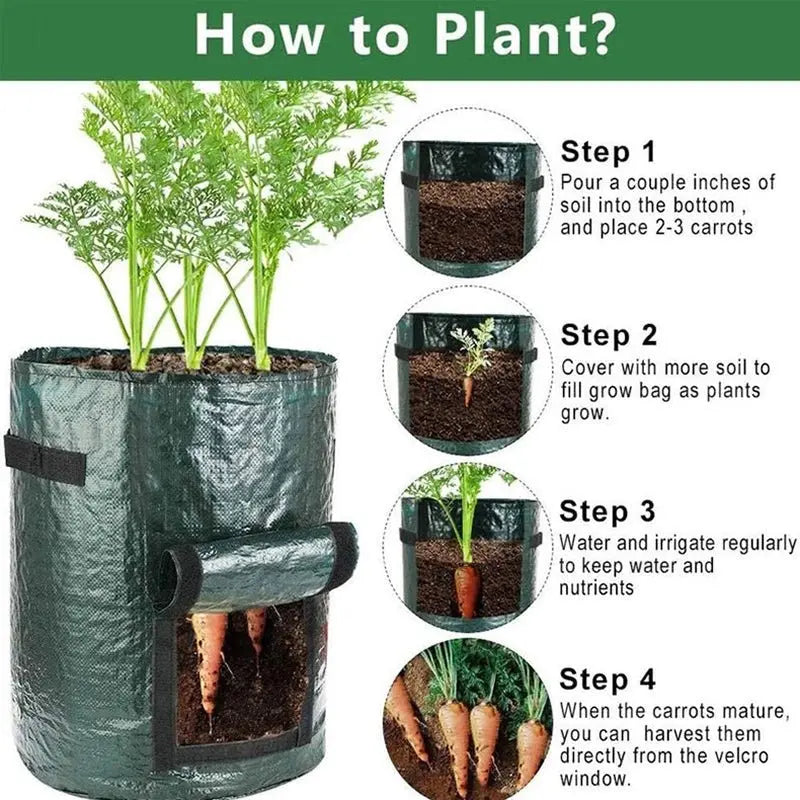 How to Plant?

Step 1
Pour a couple inches of soil into the bottom , and place 2-3 carrots

Step 2
Cover with more soil to fill grow bag as plants grow.

Step 3
Water and irrigate regularly to keep water and nutrients

Step 4
When the carrots mature, you can harvest them directly from the velcro window.